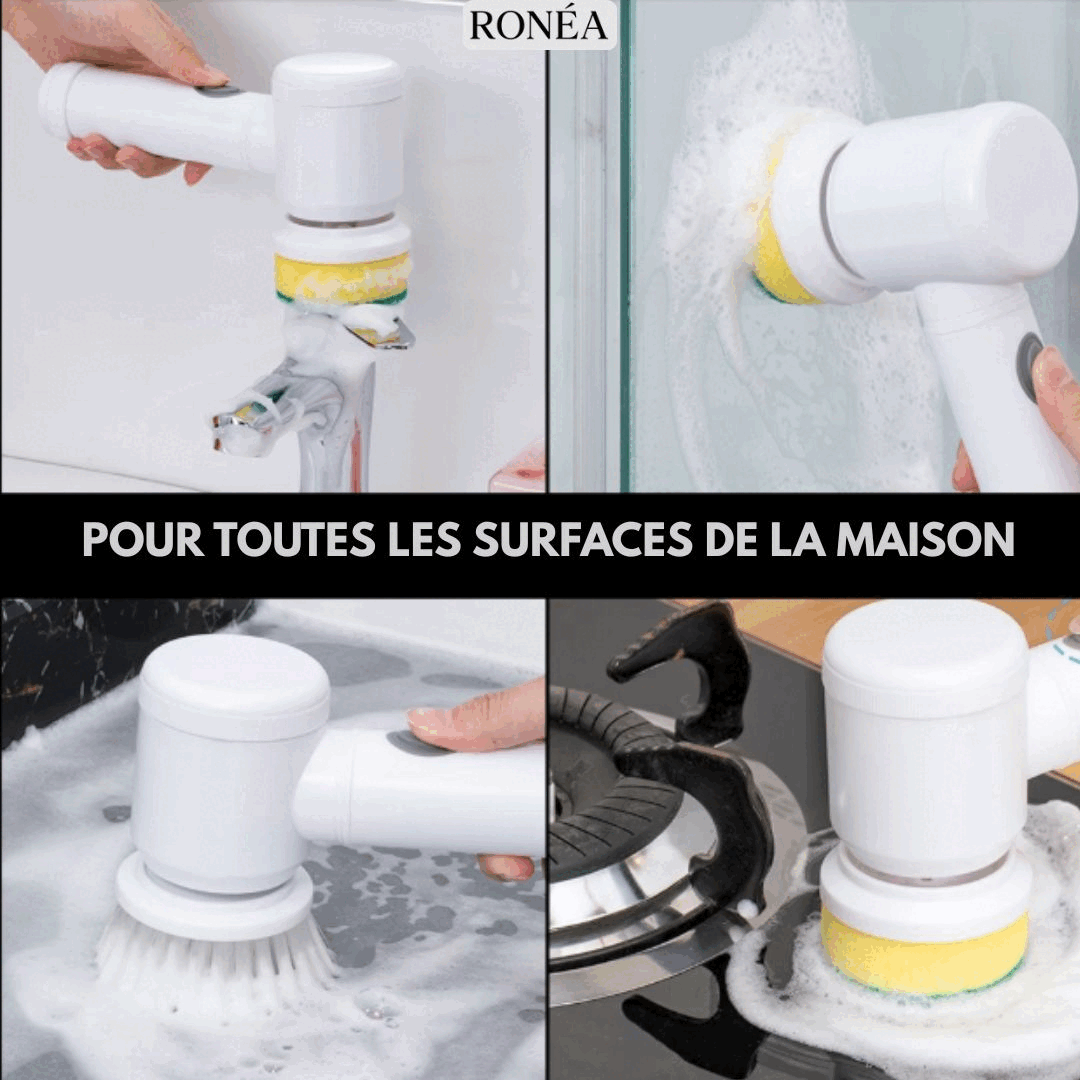 RONÉA

POUR TOUTES LES SURFACES DE LA MAISON